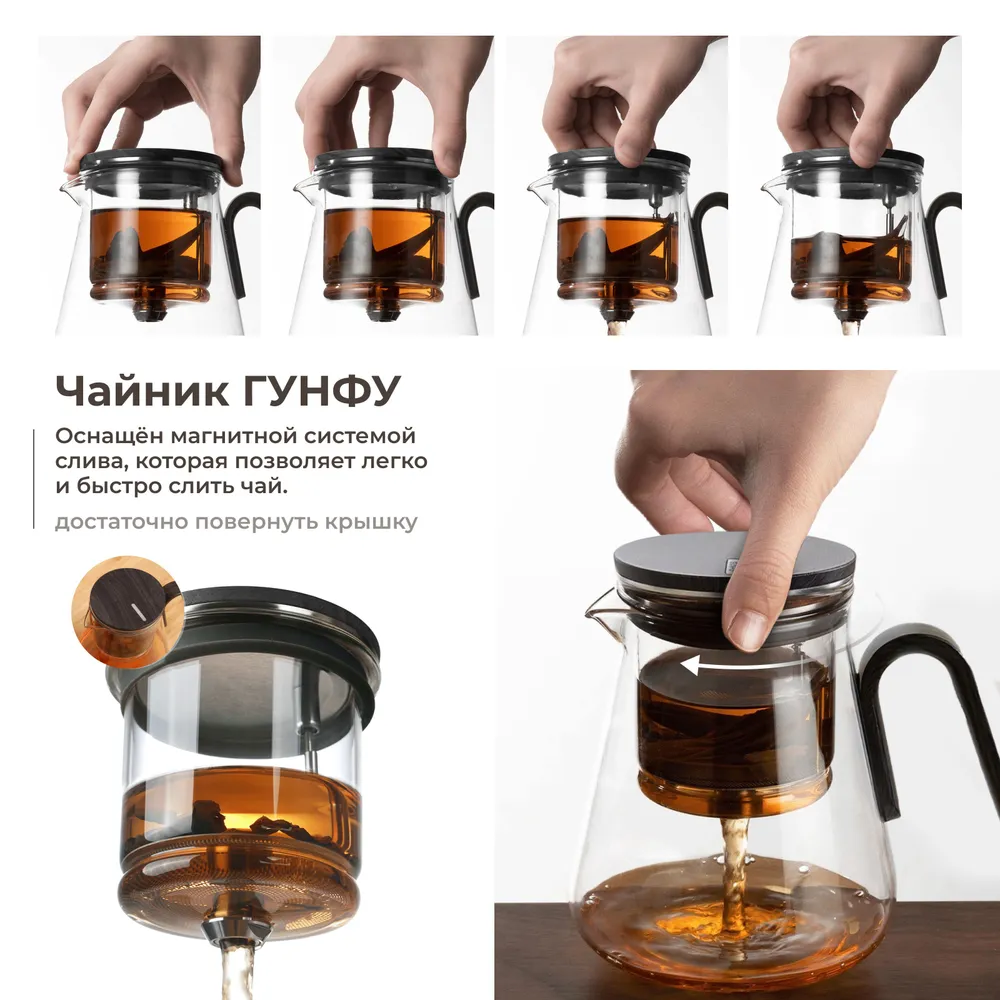 Чайник ГУНФУ

Оснащён магнитной системой слива, которая позволяет легко и быстро слить чай.

достаточно повернуть крышку